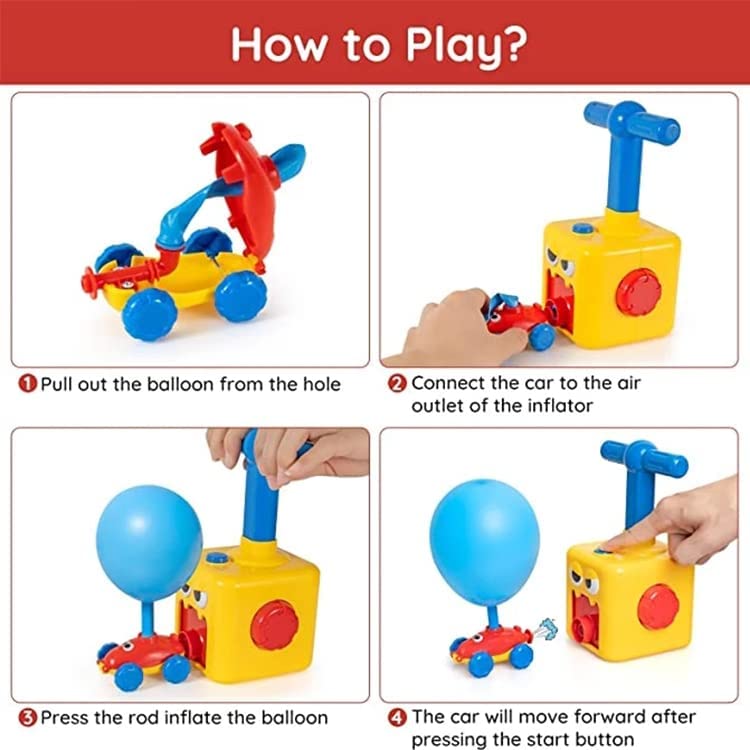 How to Play?

1 Pull out the balloon from the hole

2 Connect the car to the air outlet of the inflator

3 Press the rod inflate the balloon

4 The car will move forward after pressing the start button